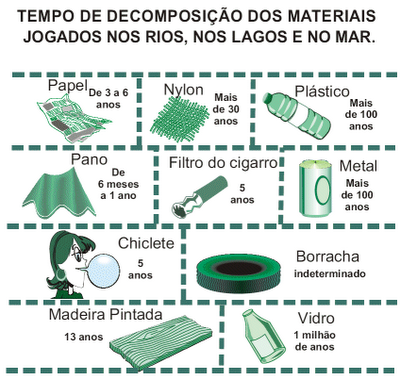 TEMPO DE DECOMPOSIÇÃO DOS MATERIAIS JOGADOS NOS RIOS, NOS LAGOS E NO MAR.

Papel De 3 a 6 anos

Nylon Mais de 30 anos

Plástico Mais de 100 anos

Pano De 6 meses a 1 ano

Filtro do cigarro 5 anos

Metal Mais de 100 anos

Chiclete 5 anos

Borracha indeterminado

Madeira Pintada 13 anos

Vidro 1 milhão de anos